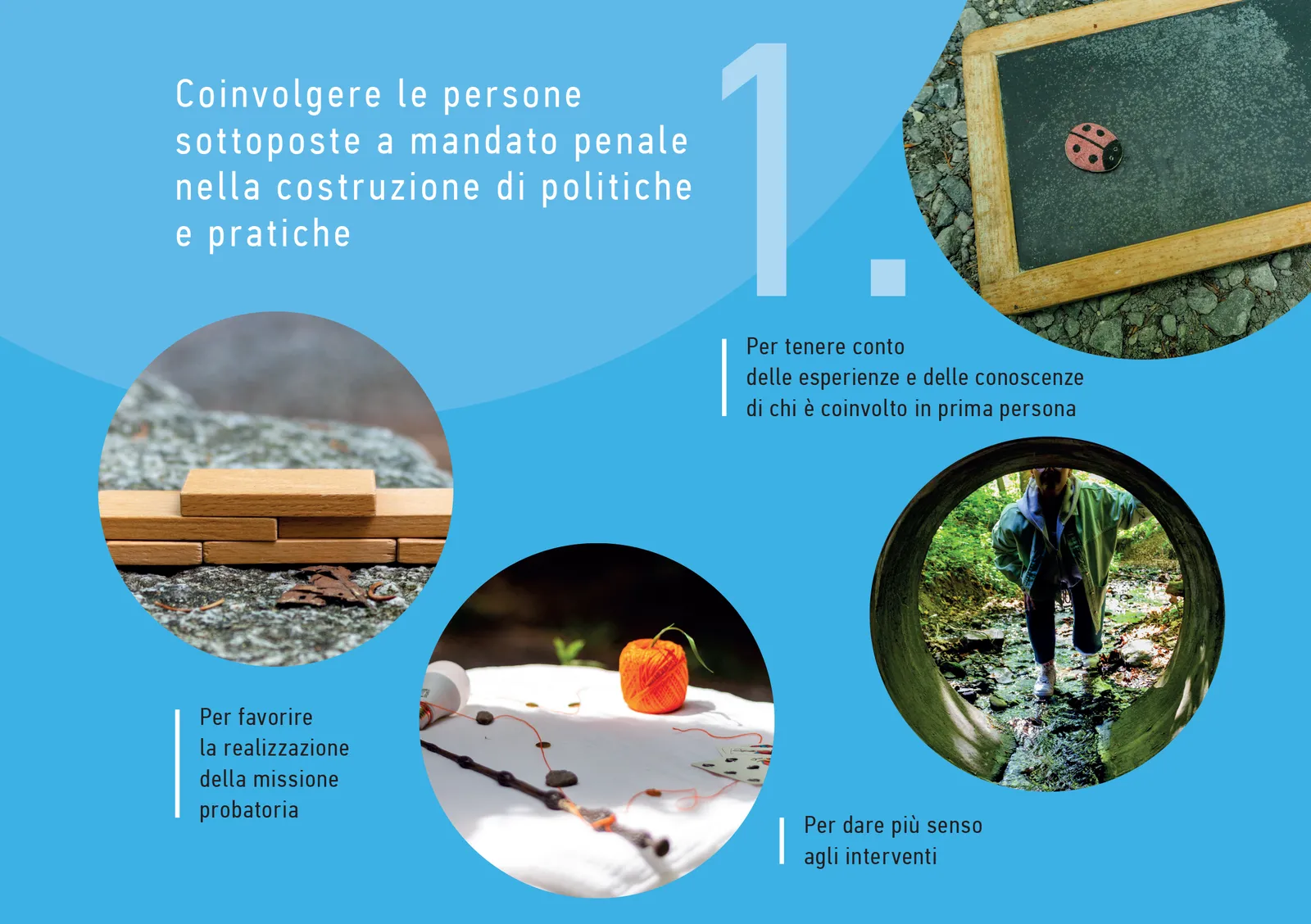 Coinvolgere le persone sottoposte a mandato penale nella costruzione di politiche e pratiche

1.

Per tenere conto delle esperienze e delle conoscenze di chi è coinvolto in prima persona

Per favorire la realizzazione della missione probatoria

Per dare più senso agli interventi