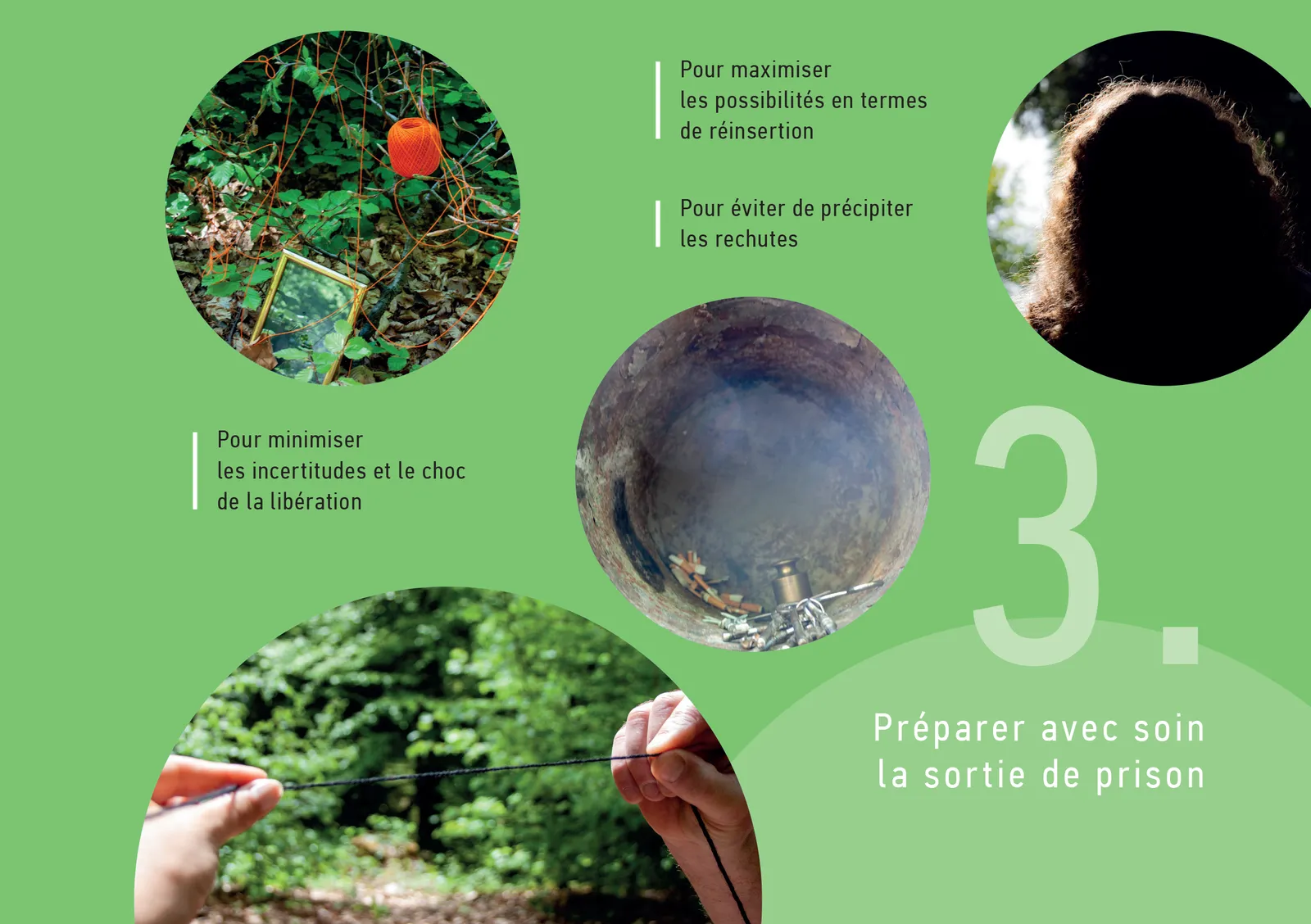 Pour maximiser les possibilités en termes de réinsertion

Pour éviter de précipiter les rechutes

Pour minimiser les incertitudes et le choc de la libération

3.

Préparer avec soin la sortie de prison