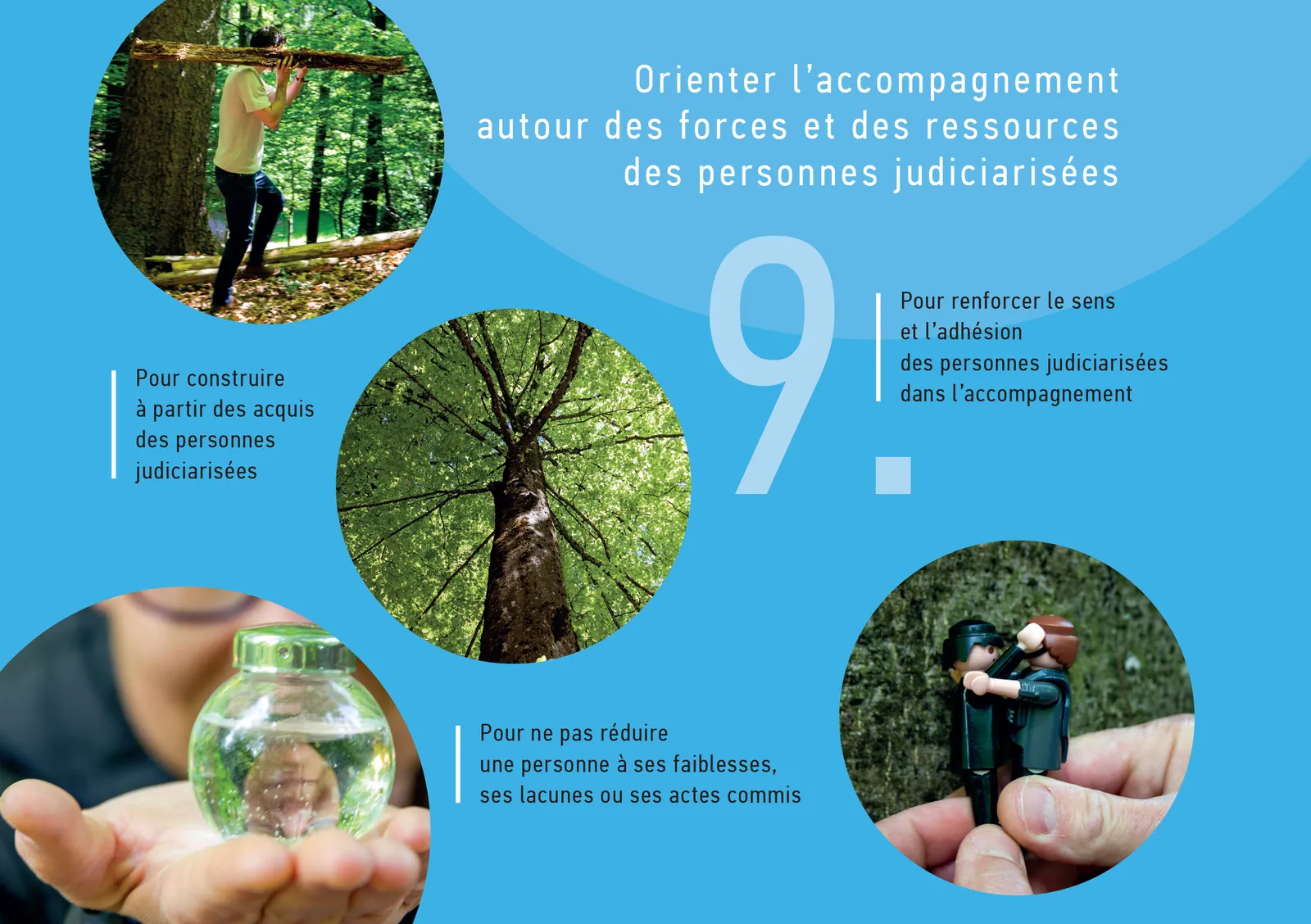 Orienter l'accompagnement autour des forces et des ressources des personnes judiciarisées

9.

Pour renforcer le sens et l'adhésion des personnes judiciarisées dans l'accompagnement

Pour construire à partir des acquis des personnes judiciarisées

Pour ne pas réduire une personne à ses faiblesses, ses lacunes ou ses actes commis